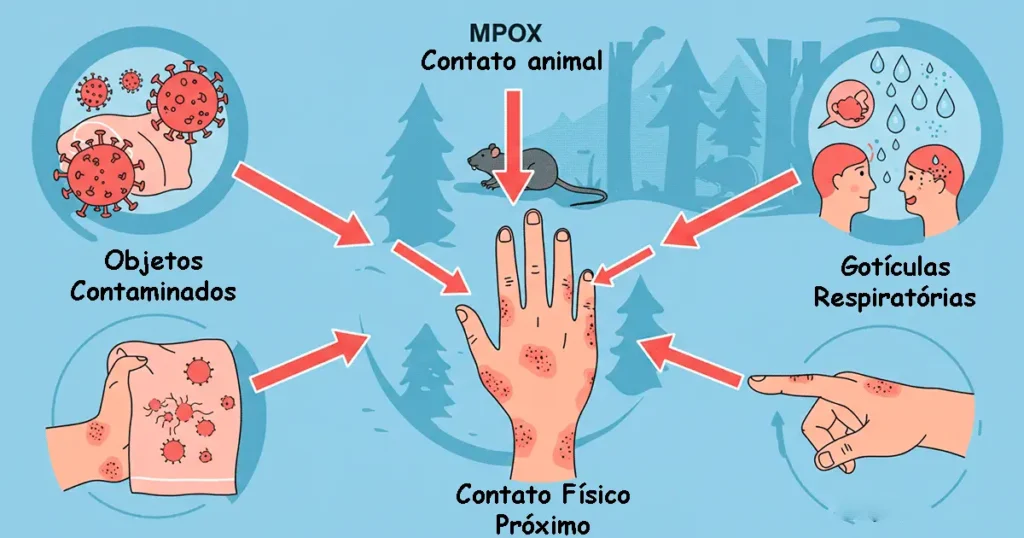 MPOX
Contato animal

Objetos
Contaminados

Gotículas
Respiratórias

Contato Físico
Próximo